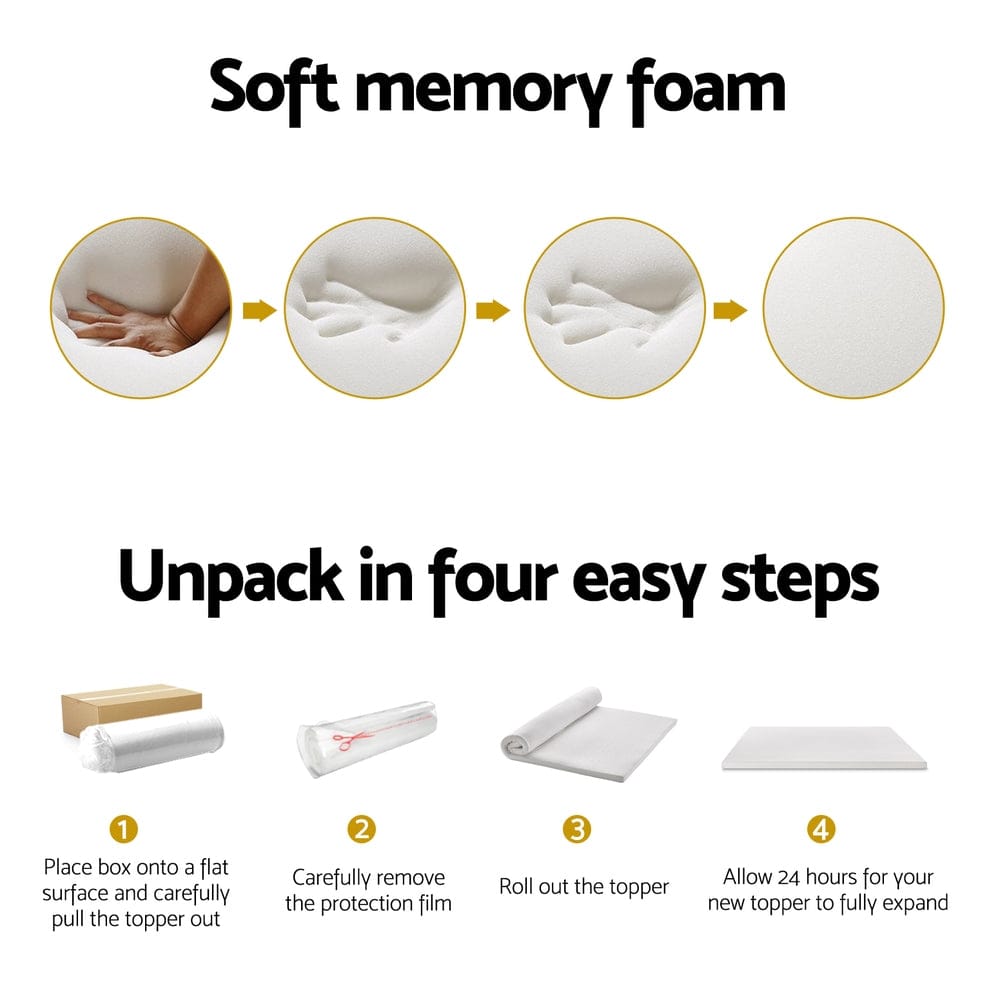 Soft memory foam

Unpack in four easy steps

1
Place box onto a flat surface and carefully pull the topper out

2
Carefully remove the protection film

3
Roll out the topper

4
Allow 24 hours for your new topper to fully expand