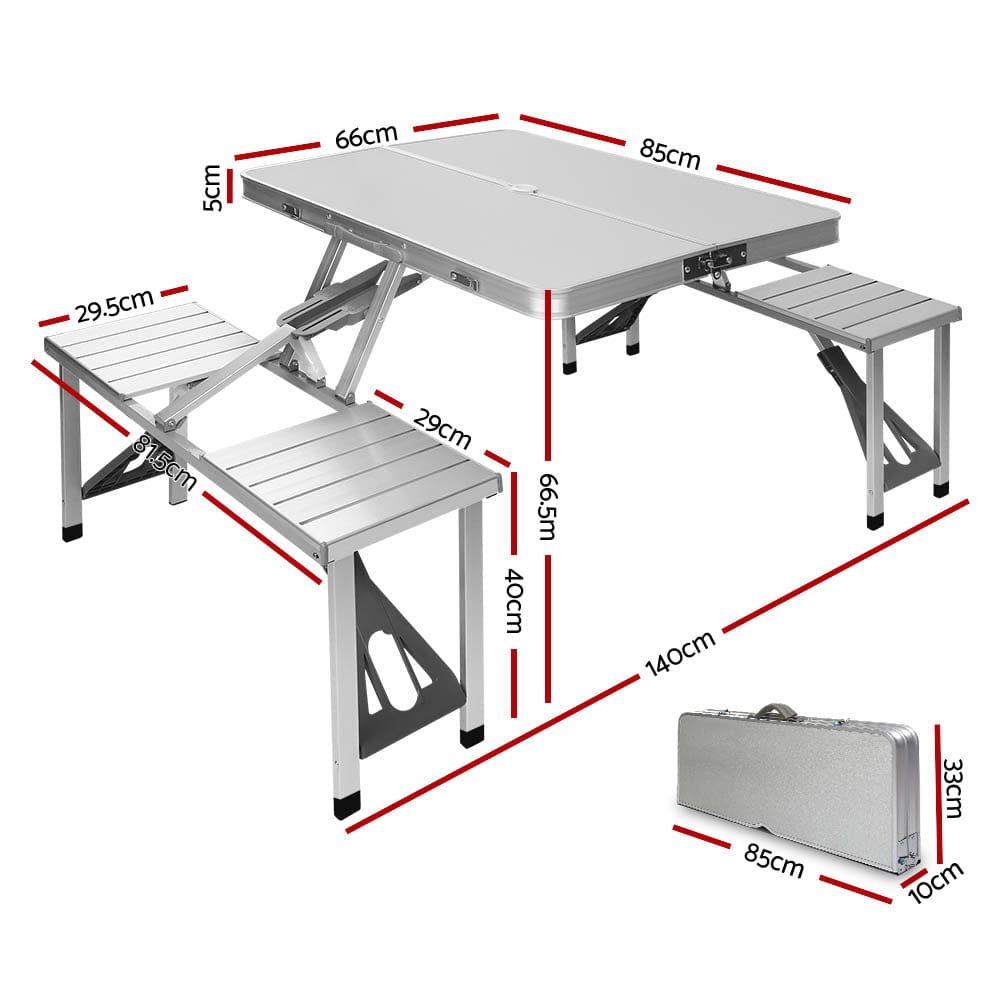 66cm
85cm
5cm
29.5cm
81.5cm
29cm
66.5m
40cm
140cm
33cm
85cm
10cm