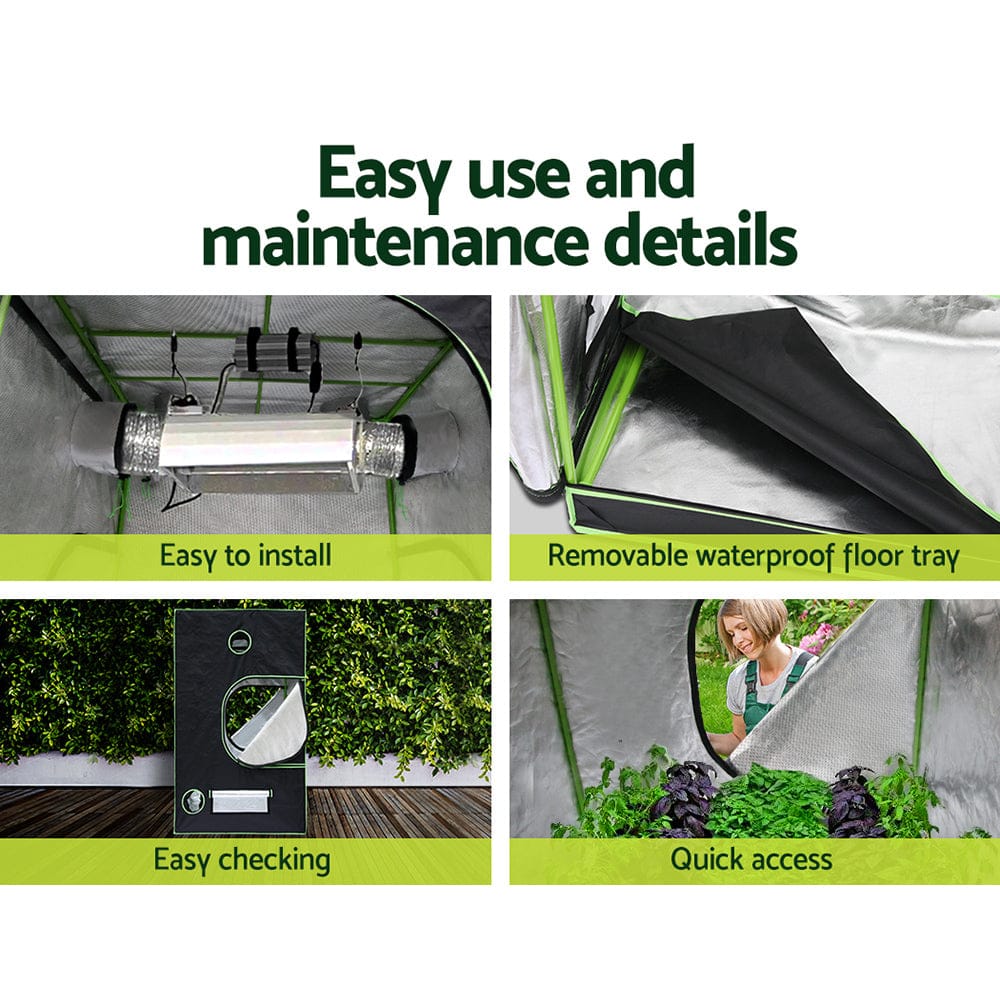 Easy use and maintenance details

Easy to install

Removable waterproof floor tray

Easy checking

Quick access