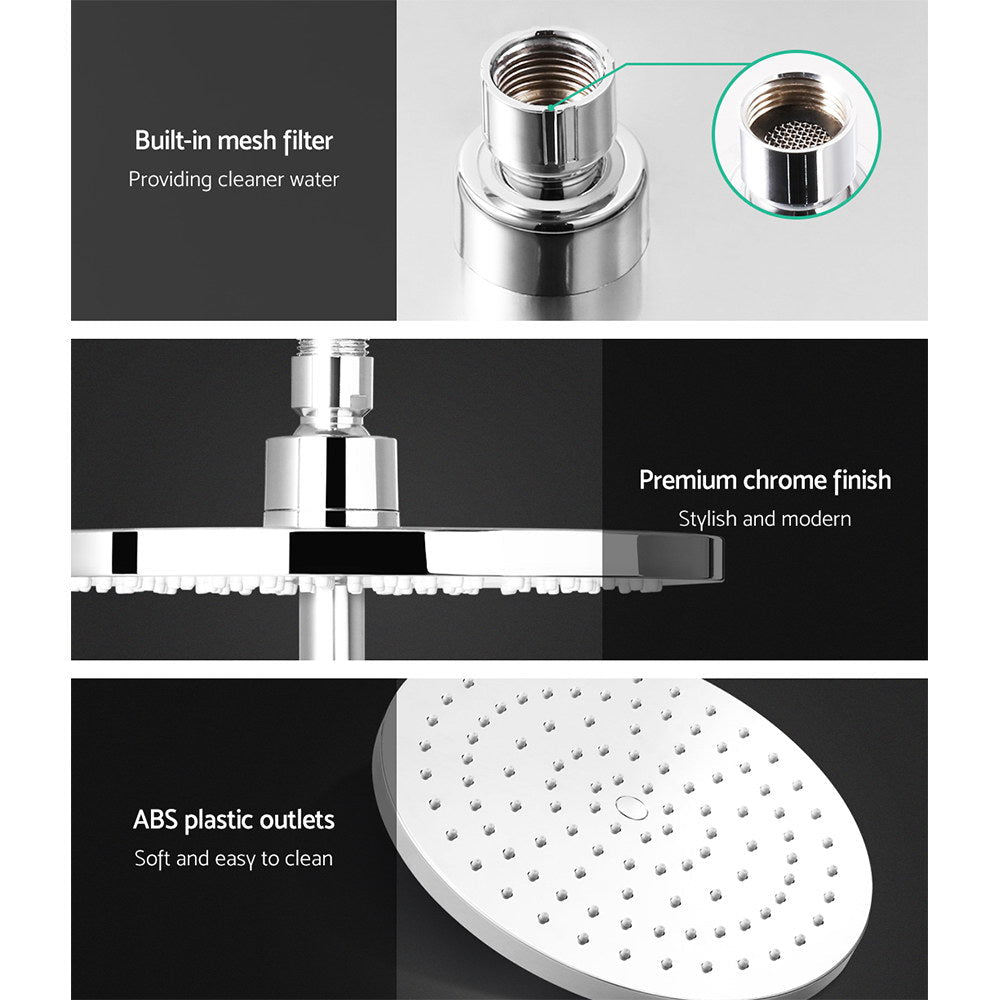 Built-in mesh filter
Providing cleaner water

Premium chrome finish
Stylish and modern

ABS plastic outlets
Soft and easy to clean