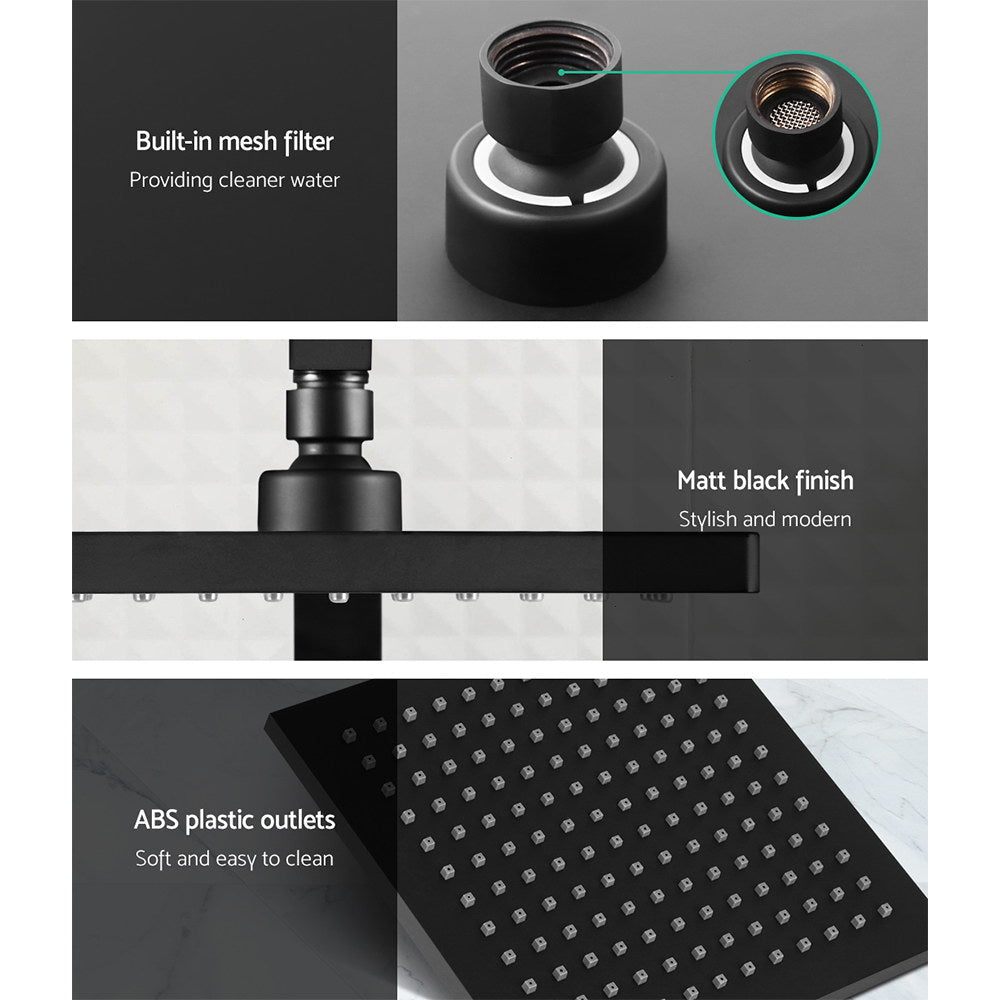 Built-in mesh filter
Providing cleaner water

Matt black finish
Stylish and modern

ABS plastic outlets
Soft and easy to clean