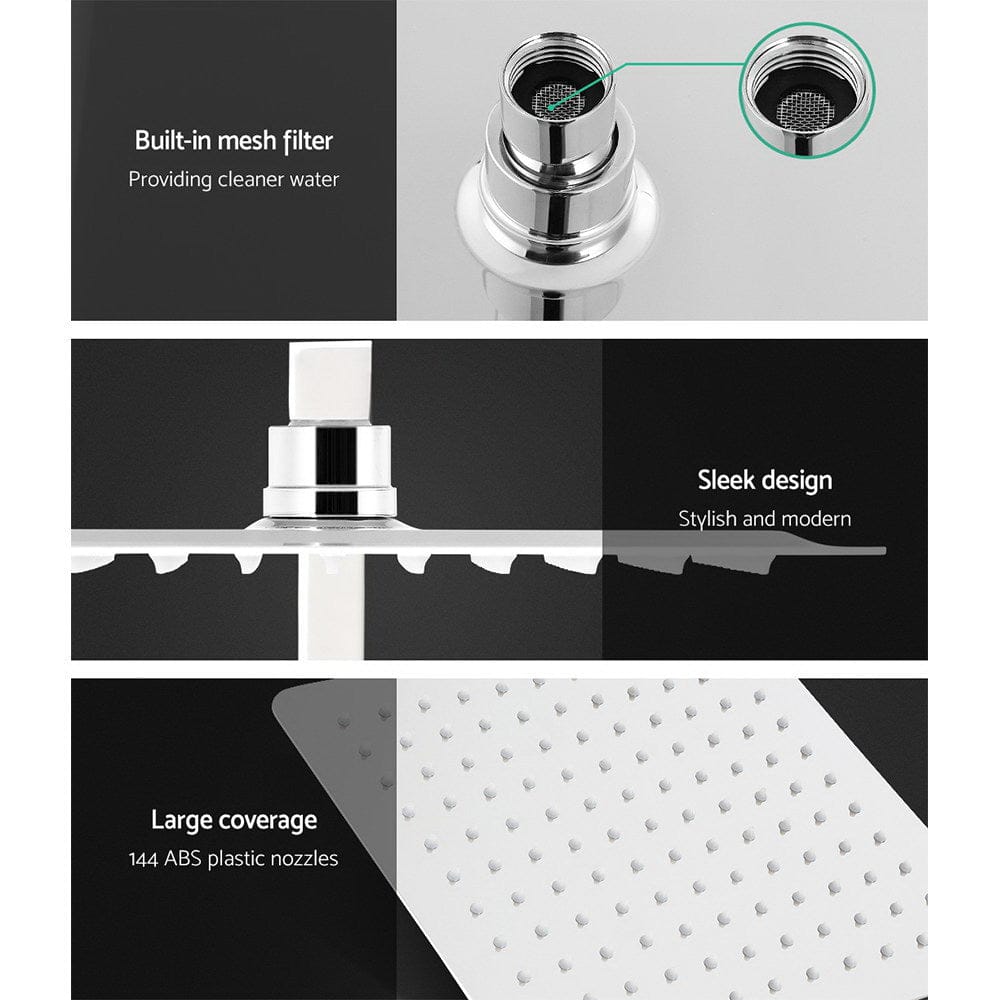 Built-in mesh filter
Providing cleaner water

Sleek design
Stylish and modern

Large coverage
144 ABS plastic nozzles