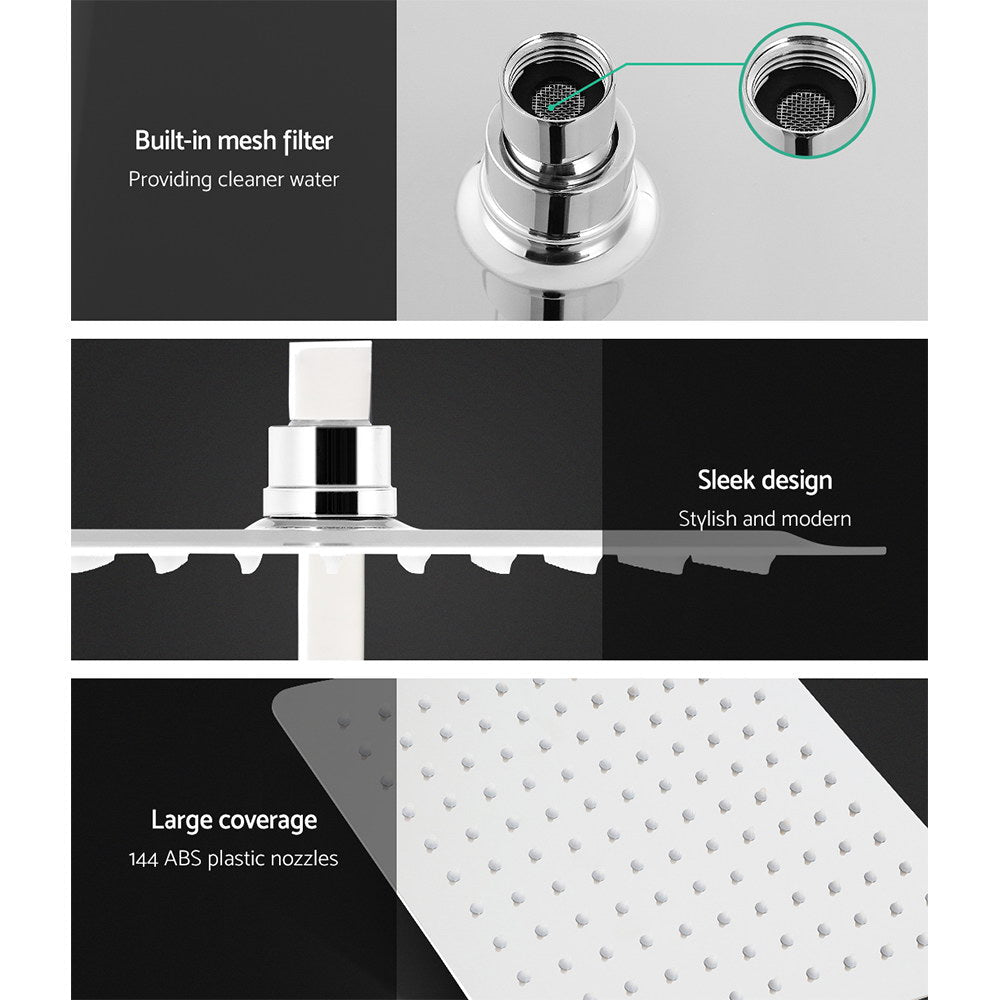 Built-in mesh filter
Providing cleaner water

Sleek design
Stylish and modern

Large coverage
144 ABS plastic nozzles