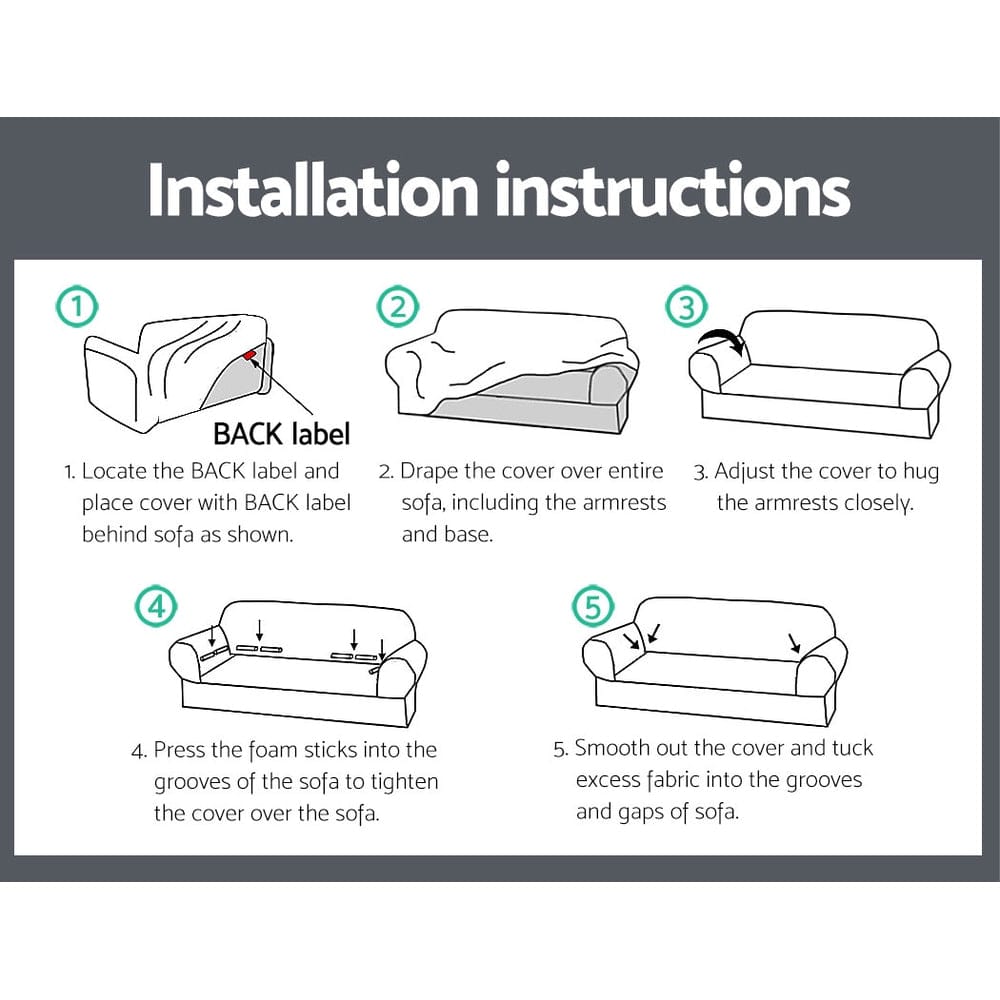 Installation instructions

①

BACK label

1. Locate the BACK label and place cover with BACK label behind sofa as shown.

②

2. Drape the cover over entire sofa, including the armrests and base.

③

3. Adjust the cover to hug the armrests closely.

④

4. Press the foam sticks into the grooves of the sofa to tighten the cover over the sofa.

⑤

5. Smooth out the cover and tuck excess fabric into the grooves and gaps of sofa.