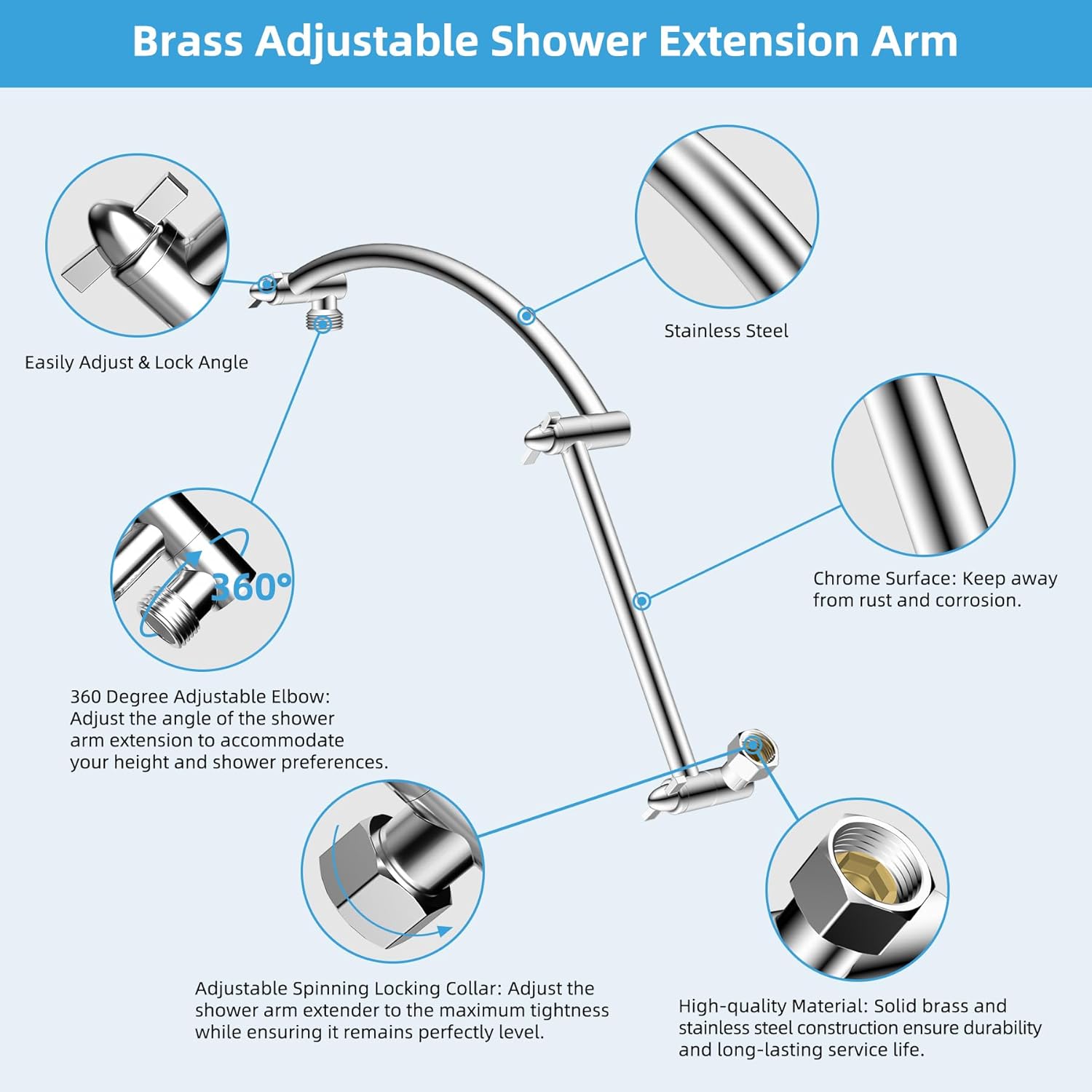 Brass Adjustable Shower Extension Arm

Easily Adjust & Lock Angle

Stainless Steel

360°

Chrome Surface: Keep away from rust and corrosion.

360 Degree Adjustable Elbow: Adjust the angle of the shower arm extension to accommodate your height and shower preferences.

Adjustable Spinning Locking Collar: Adjust the shower arm extender to the maximum tightness while ensuring it remains perfectly level.

High-quality Material: Solid brass and stainless steel construction ensure durability and long-lasting service life.