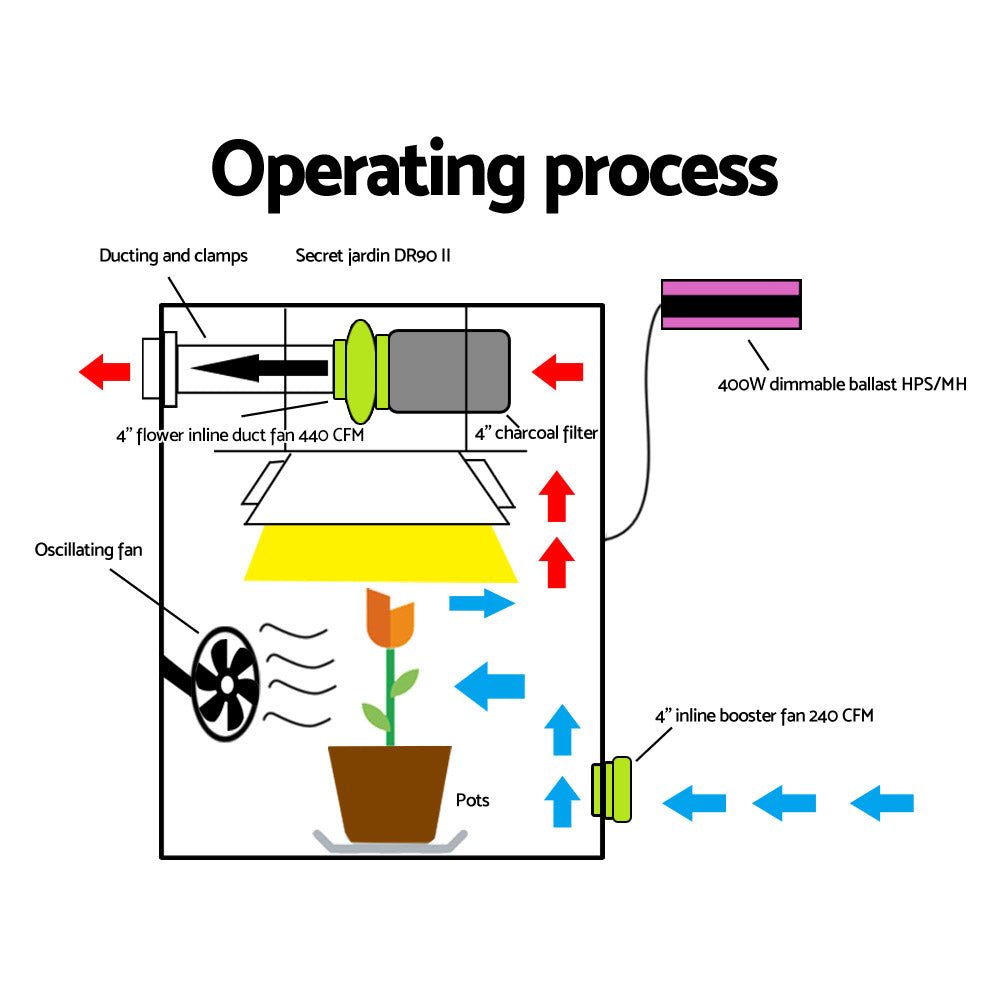 Operating process

Ducting and clamps

Secret jardin DR90 II

400W dimmable ballast HPS/MH

4" flower inline duct fan 440 CFM

4" charcoal filter

Oscillating fan

4" inline booster fan 240 CFM

Pots